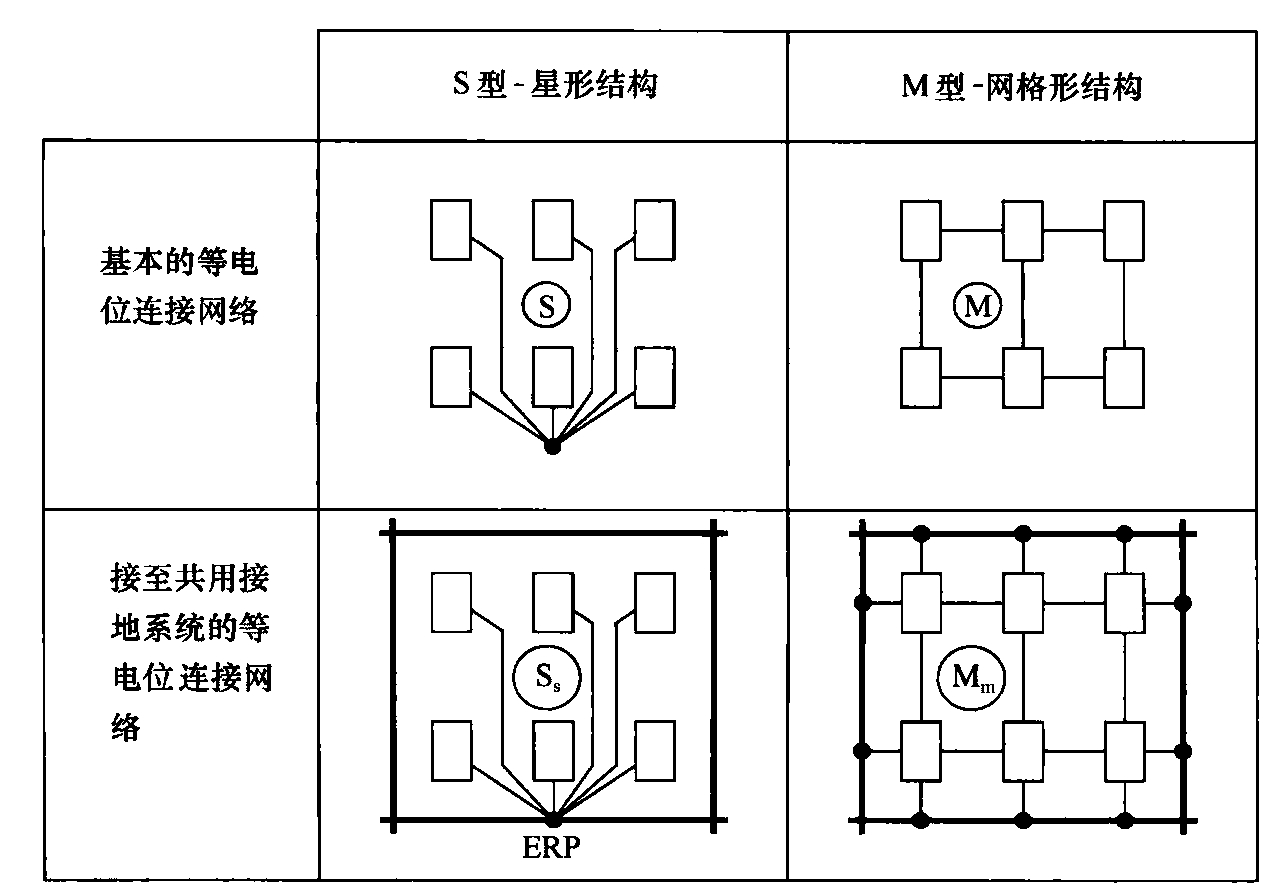 |  | S 型 - 星形结构 | M 型 - 网格形结构 |
|---|---|---|
| 基本的等电位连接网络 | S | M |
| 接至共用接地系统的等电位连接网络 | $S_s$ ERP | $M_m$ |