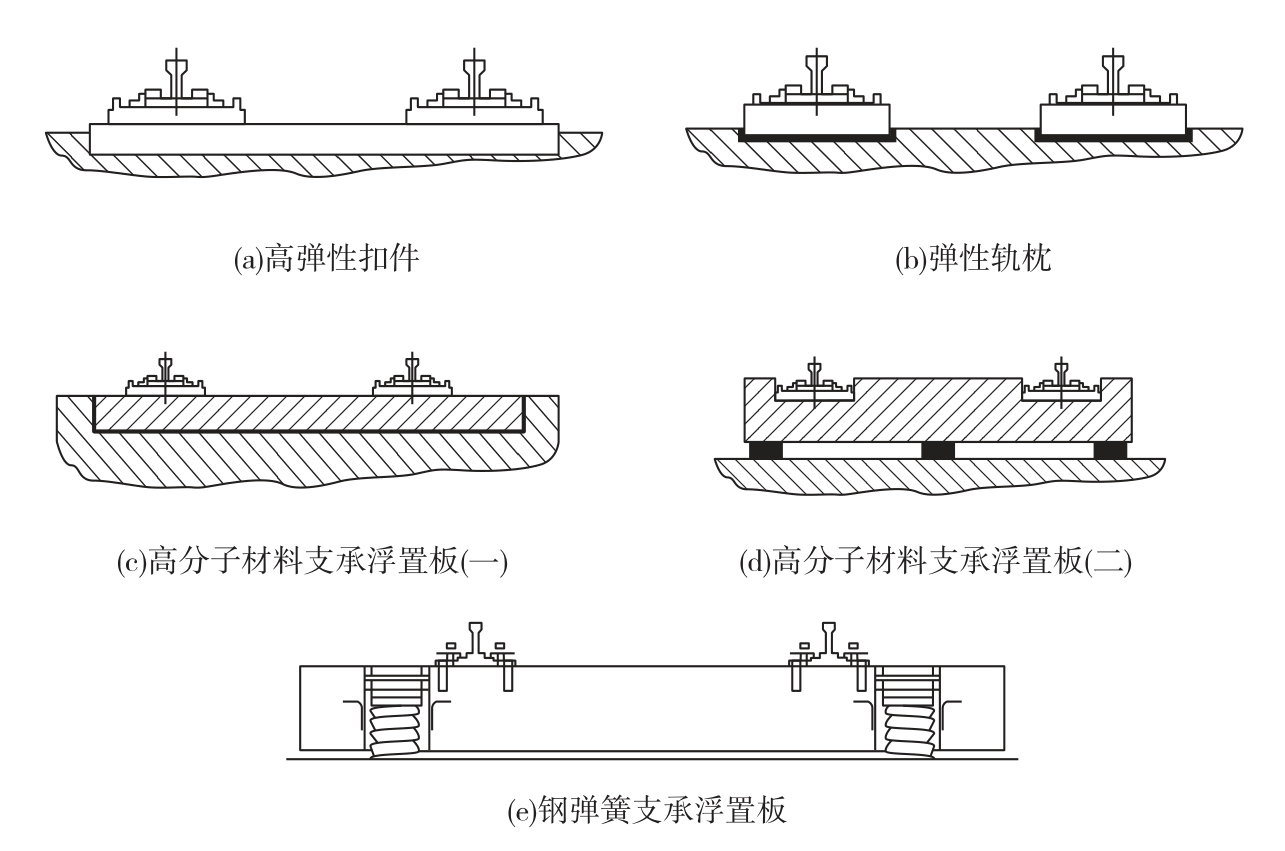 (a)高弹性扣件

(b)弹性轨枕

(c)高分子材料支承浮置板(一)

(d)高分子材料支承浮置板(二)

(e)钢弹簧支承浮置板