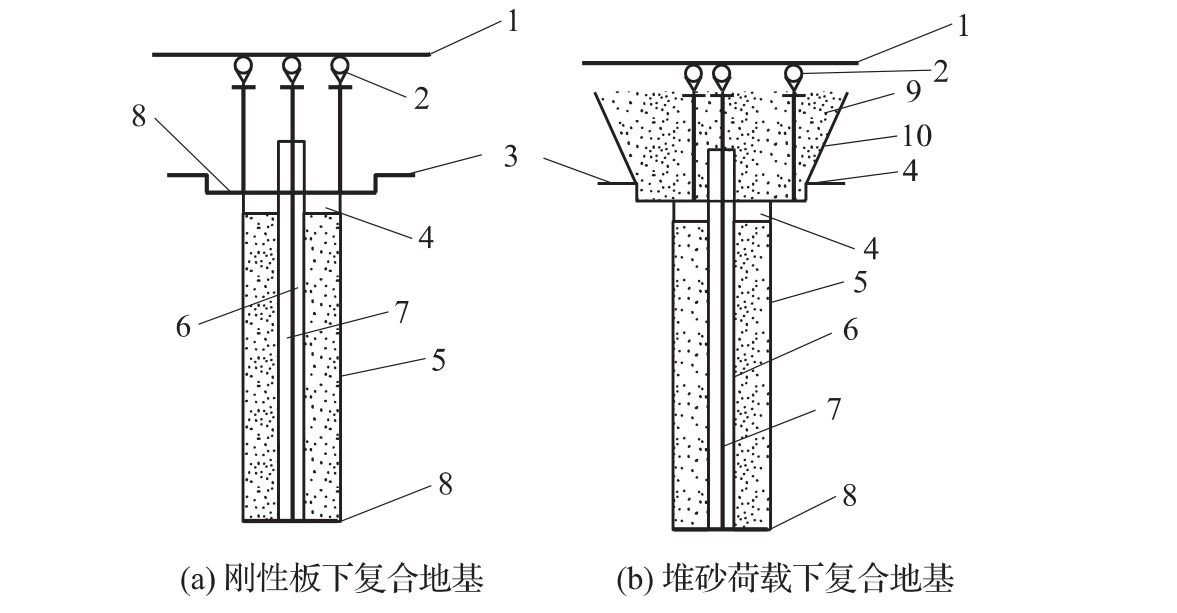 1
2
8
3
4
6
7
5
8
(a) 刚性板下复合地基

1
2
9
10
3
4
4
5
6
7
8
(b) 堆砂荷载下复合地基